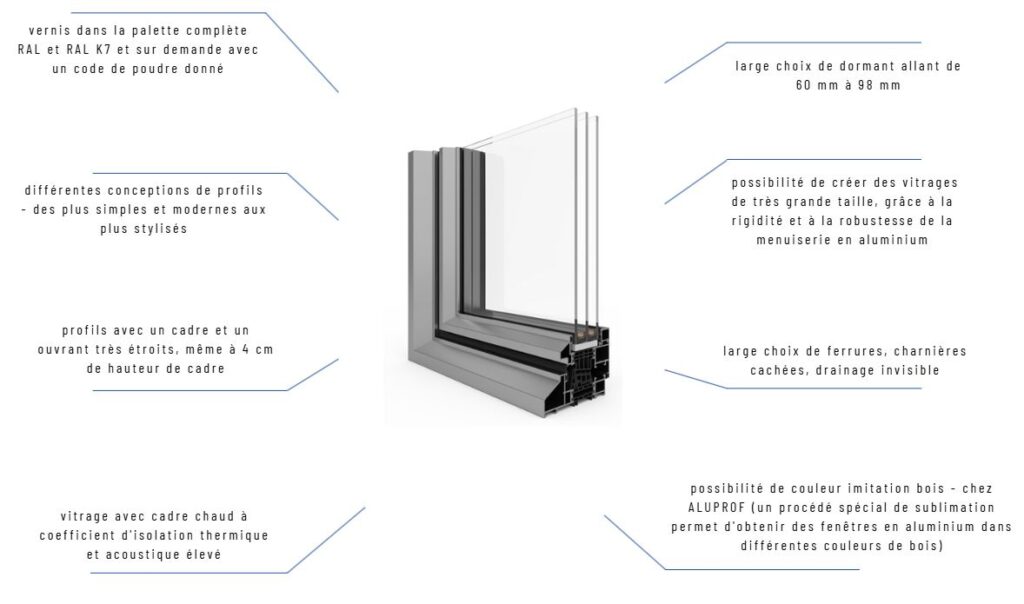 vernis dans la palette complète RAL et RAL K7 et sur demande avec un code de poudre donné

différentes conceptions de profils - des plus simples et modernes aux plus stylisés

profils avec un cadre et un ouvrant très étroits, même à 4 cm de hauteur de cadre

vitrage avec cadre chaud à coefficient d'isolation thermique et acoustique élevé

large choix de dormant allant de 60 mm à 98 mm

possibilité de créer des vitrages de très grande taille, grâce à la rigidité et à la robustesse de la menuiserie en aluminium

large choix de ferrures, charnières cachées, drainage invisible

possibilité de couleur imitation bois - chez ALUPROF (un procédé spécial de sublimation permet d'obtenir des fenêtres en aluminium dans différentes couleurs de bois)